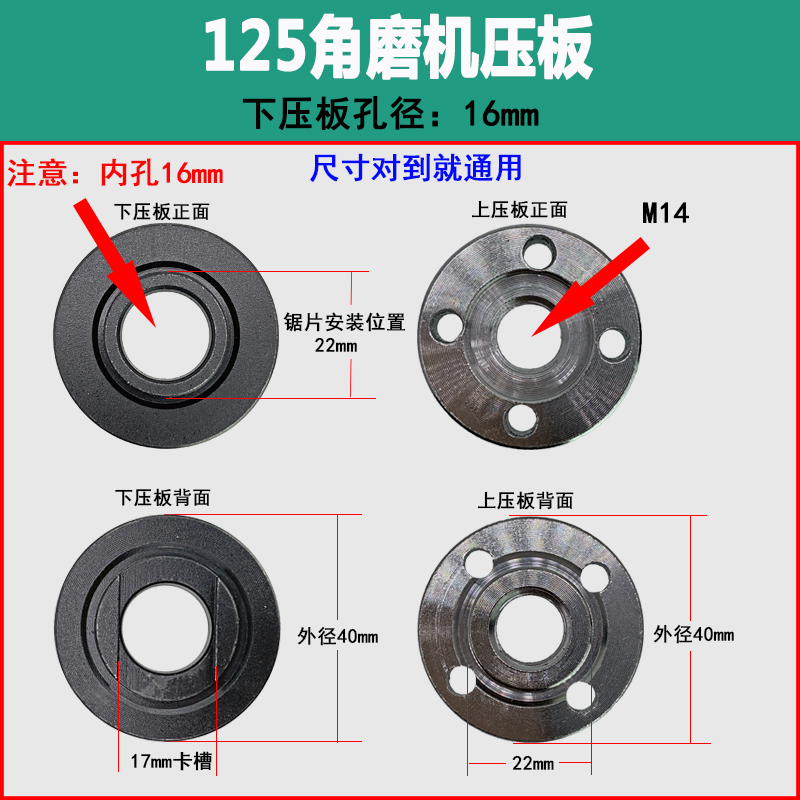 125角磨机压板

下压板孔径：16mm

注意：内孔16mm

尺寸对到就通用

下压板正面

上压板正面

M14

锯片安装位置
22mm

下压板背面

上压板背面

外径40mm

外径40mm

17mm卡槽

22mm