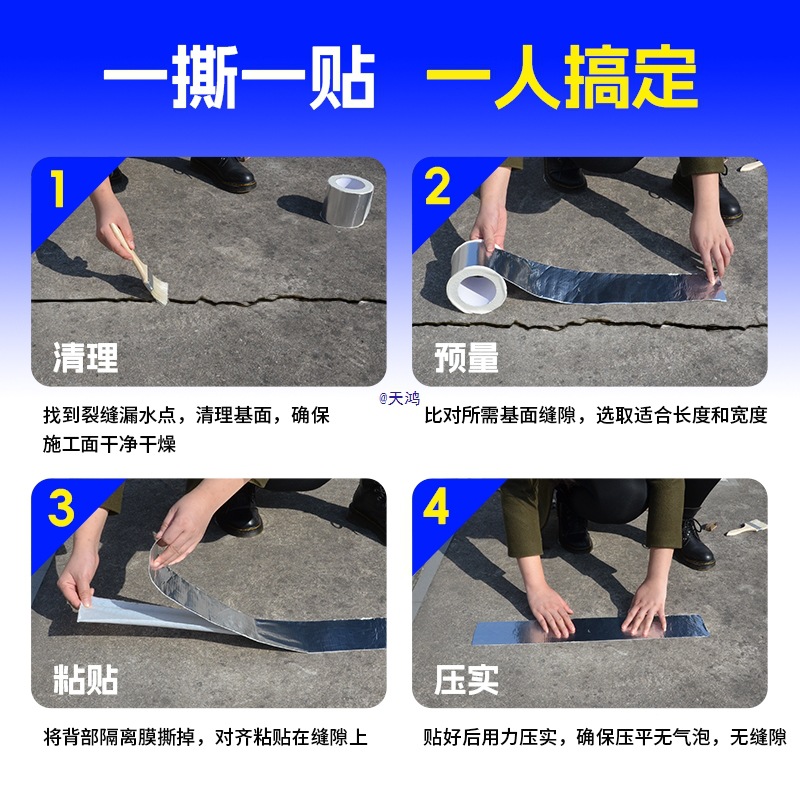 一撕一贴 一人搞定

1
清理
找到裂缝漏水点，清理基面，确保施工面干净干燥

@天鸿

2
预量
比对所需基面缝隙，选取适合长度和宽度

3
粘贴
将背部隔离膜撕掉，对齐粘贴在缝隙上

4
压实
贴好后用力压实，确保压平无气泡，无缝隙