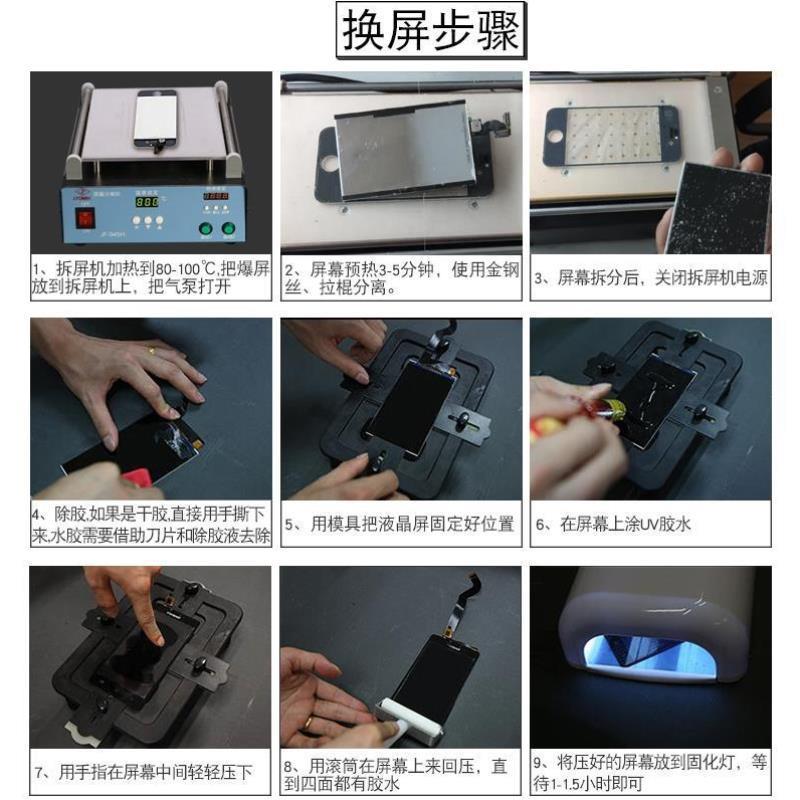 换屏步骤

1、拆屏机加热到80-100℃,把爆屏放到拆屏机上，把气泵打开

2、屏幕预热3-5分钟，使用金钢丝、拉棍分离。

3、屏幕拆分后，关闭拆屏机电源

4、除胶,如果是干胶,直接用手撕下来,水胶需要借助刀片和除胶液去除

5、用模具把液晶屏固定好位置

6、在屏幕上涂UV胶水

7、用手指在屏幕中间轻轻压下

8、用滚筒在屏幕上来回压，直到四面都有胶水

9、将压好的屏幕放到固化灯，等待1-1.5小时即可