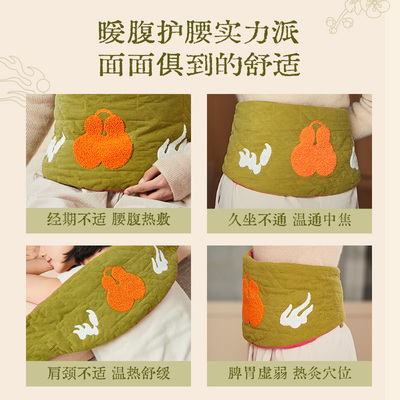 暖腹护腰实力派
面面俱到的舒适

经期不适 腰腹热敷

久坐不通 温通中焦

肩颈不适 温热舒缓

脾胃虚弱 热灸穴位