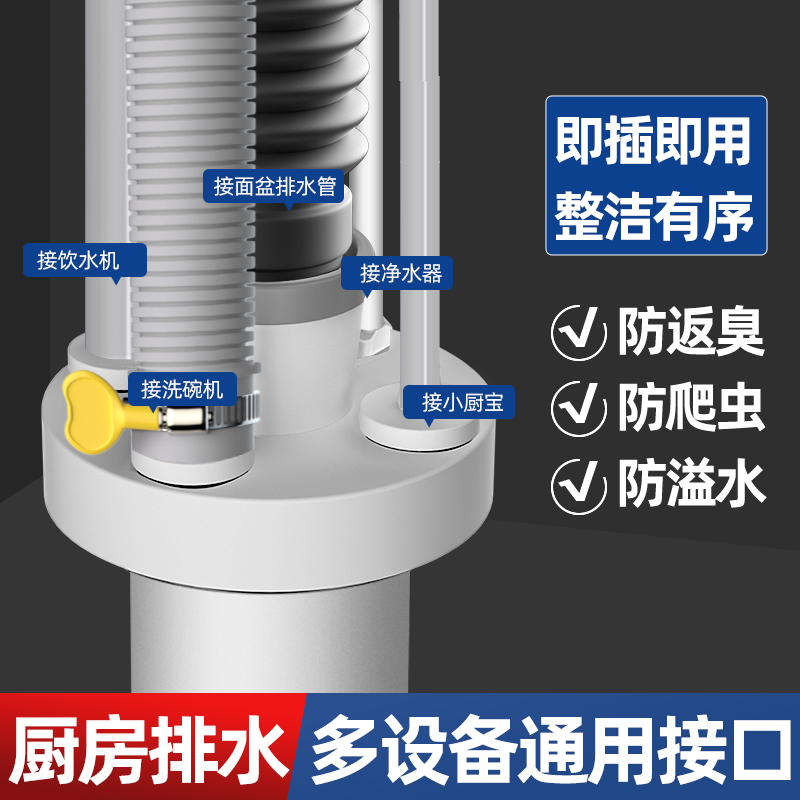 接面盆排水管

接饮水机

接净水器

接洗碗机

接小厨宝

即插即用
整洁有序

防返臭
防爬虫
防溢水

厨房排水 多设备通用接口