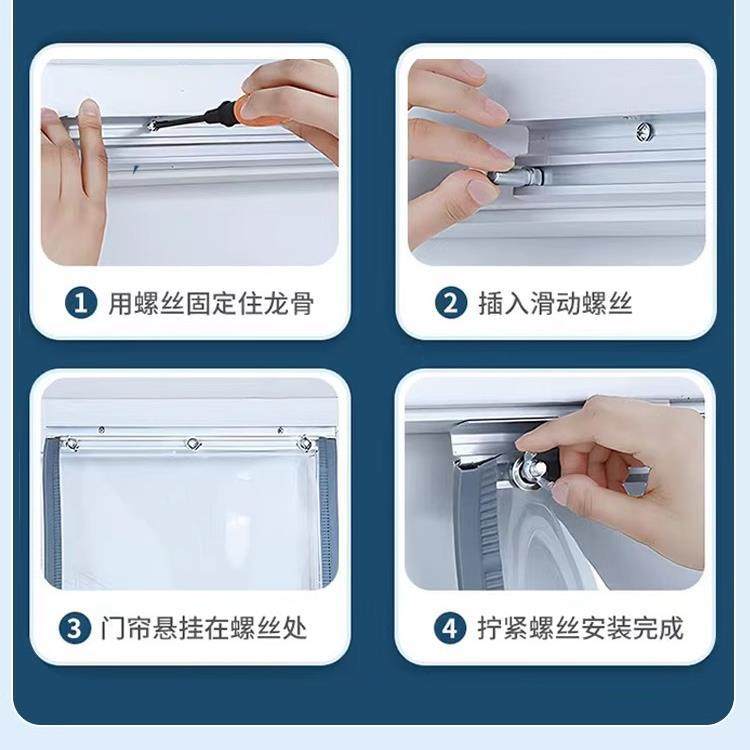 1 用螺丝固定住龙骨

2 插入滑动螺丝

3 门帘悬挂在螺丝处

4 拧紧螺丝安装完成