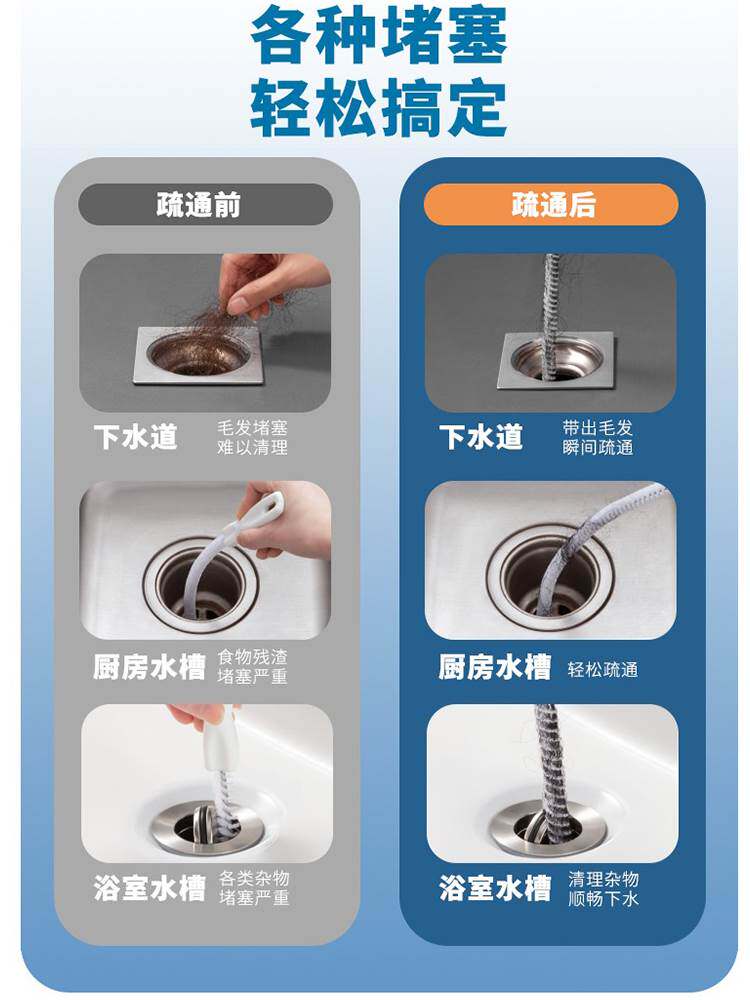 各种堵塞
轻松搞定

疏通前

下水道 毛发堵塞
难以清理

厨房水槽 食物残渣
堵塞严重

浴室水槽 各类杂物
堵塞严重

疏通后

下水道 带出毛发
瞬间疏通

厨房水槽 轻松疏通

浴室水槽 清理杂物
顺畅下水