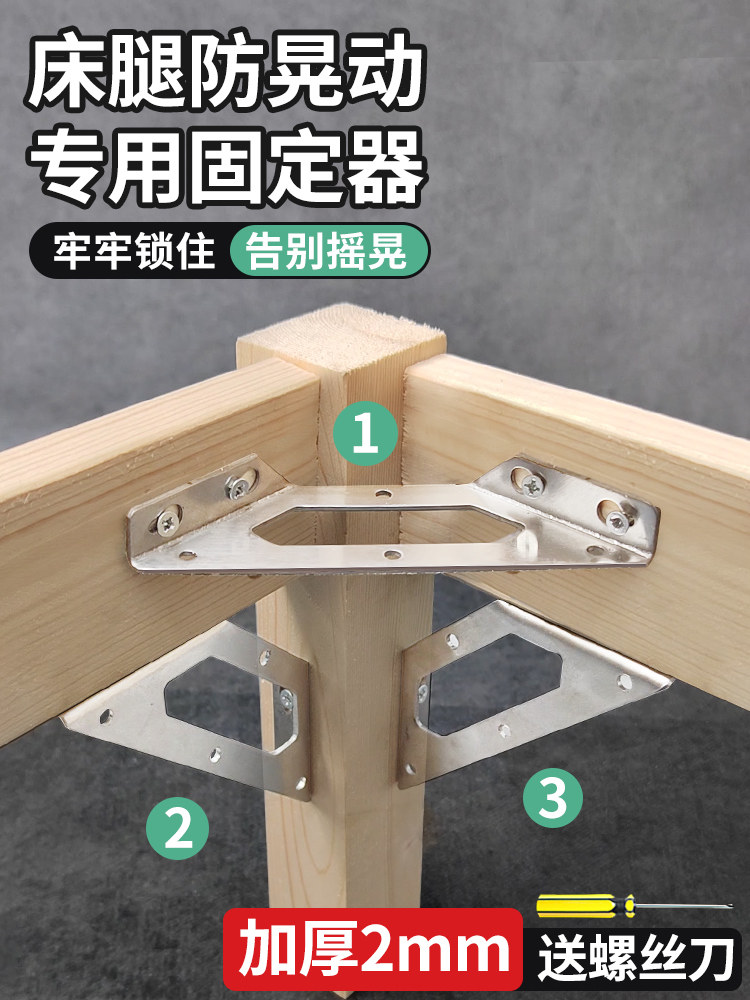 床腿防晃动
专用固定器

牢牢锁住 告别摇晃

1

2

3

加厚2mm 送螺丝刀