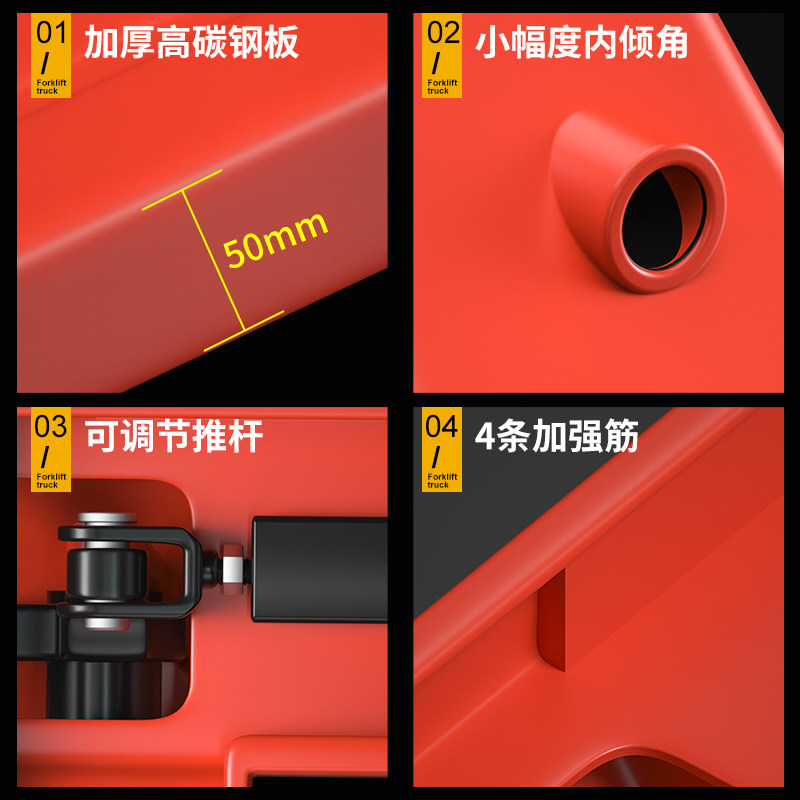 01
/
Forklift truck
加厚高碳钢板

50mm

02
/
Forklift truck
小幅度内倾角

03
/
Forklift truck
可调节推杆

04
/
Forklift truck
4条加强筋