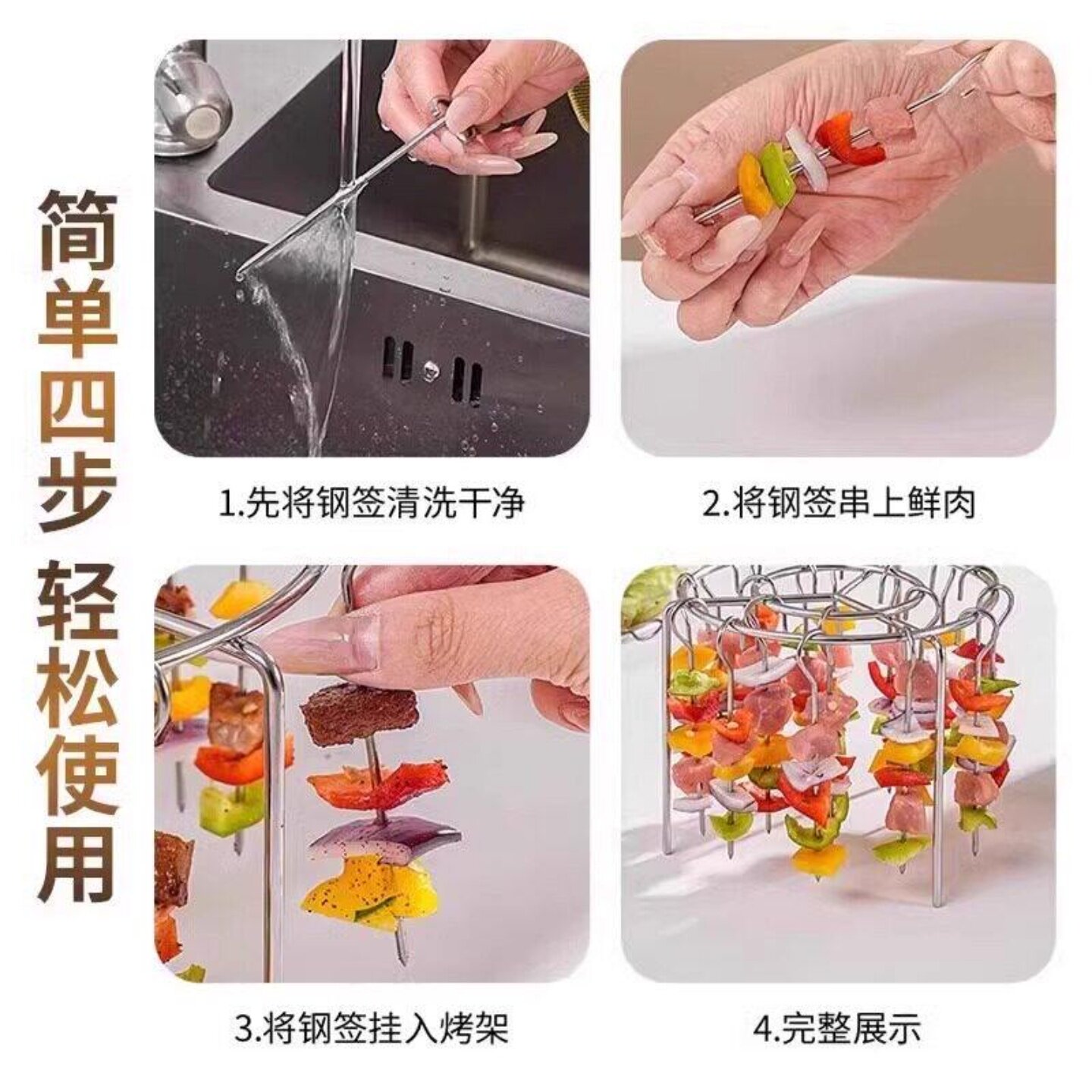 简单四步 轻松使用

1.先将钢签清洗干净

2.将钢签串上鲜肉

3.将钢签挂入烤架

4.完整展示