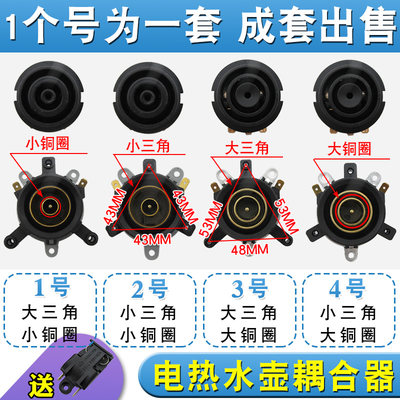 1个号为一套 成套出售

小铜圈

小三角

43MM
43MM
43MM

大三角

53MM
53MM
48MM

大铜圈

1号
大三角
小铜圈

2号
小三角
小铜圈

3号
大三角
大铜圈

4号
小三角
大铜圈

送

电热水壶耦合器