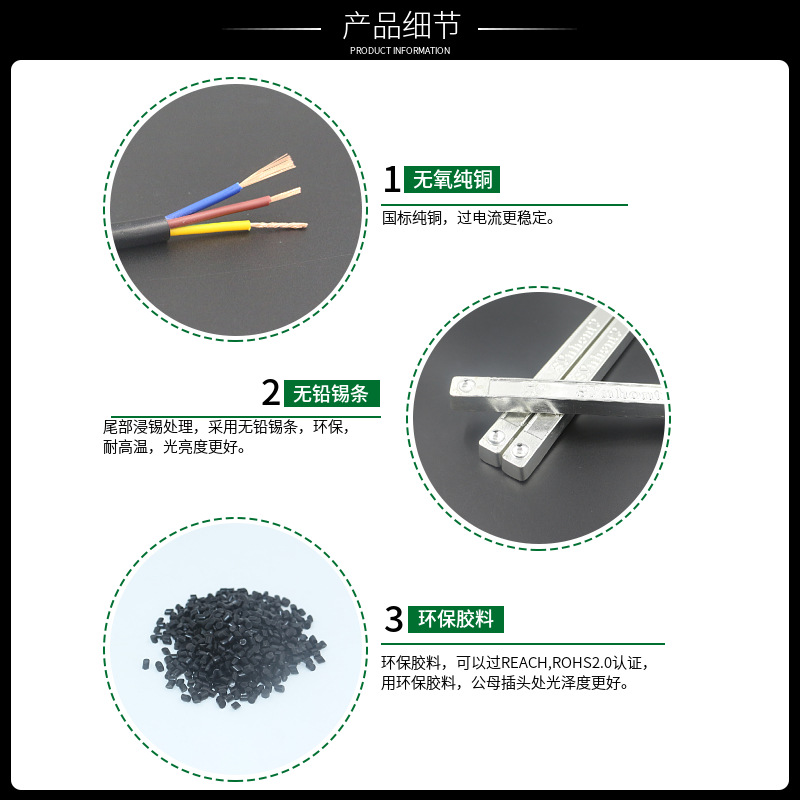 产品细节
PRODUCT INFORMATION

1 无氧纯铜

国标纯铜，过电流更稳定。

2 无铅锡条

尾部浸锡处理，采用无铅锡条，环保，耐高温，光亮度更好。

3 环保胶料

环保胶料，可以过REACH,ROHS2.0认证，用环保胶料，公母插头处光泽度更好。