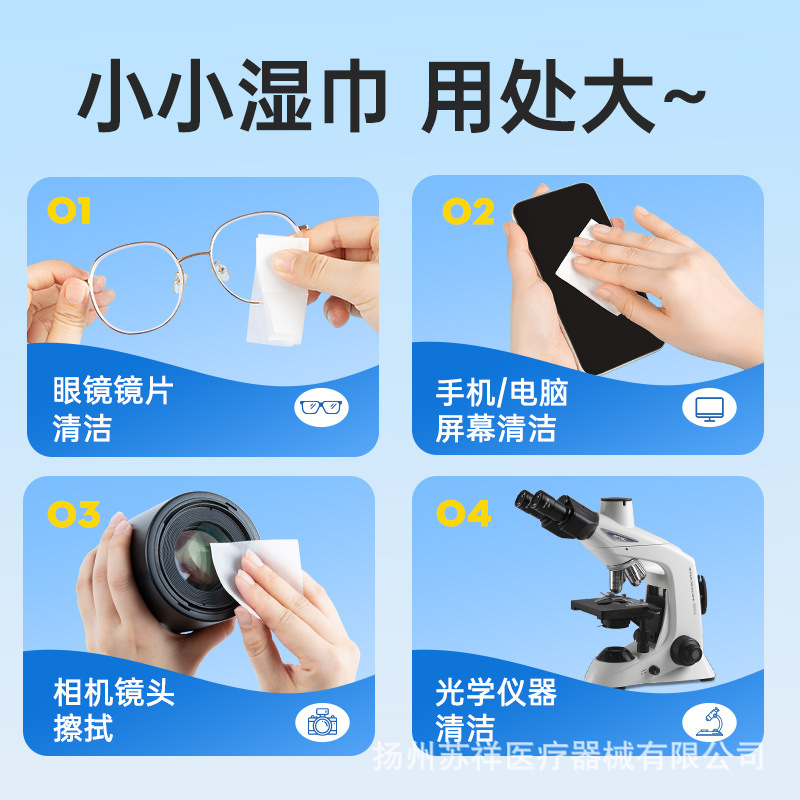 小小湿巾 用处大~

01
眼镜镜片
清洁

02
手机/电脑
屏幕清洁

03
相机镜头
擦拭

04
光学仪器
清洁

扬州苏祥医疗器械有限公司