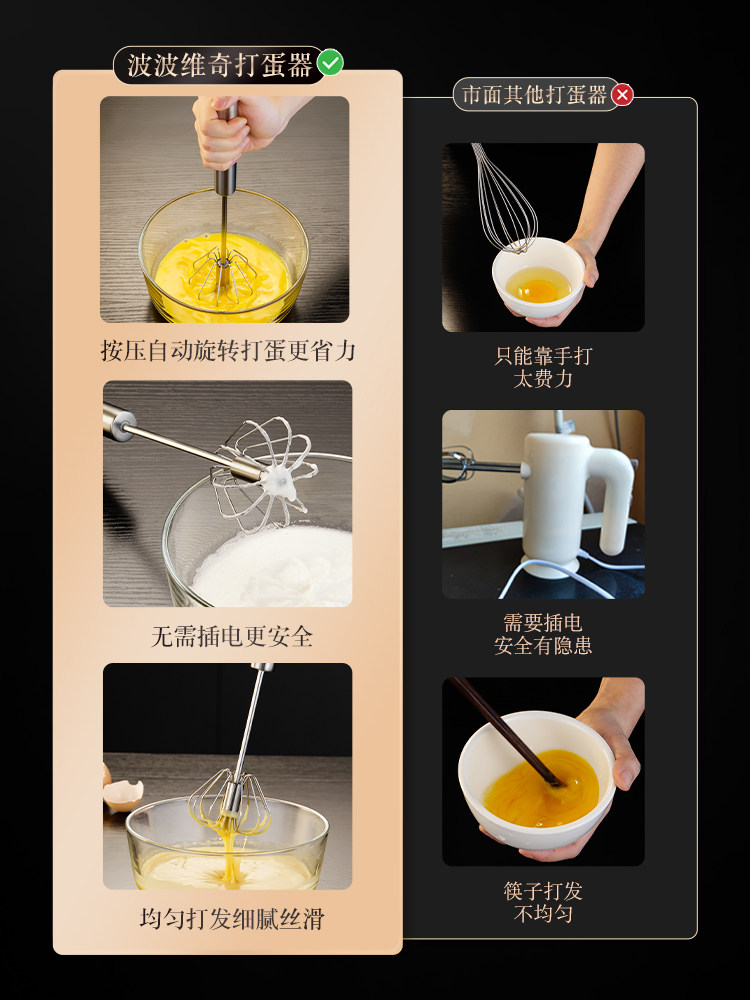 波波维奇打蛋器

按压自动旋转打蛋更省力

无需插电更安全

均匀打发细腻丝滑

市面其他打蛋器

只能靠手打
太费力

需要插电
安全有隐患

筷子打发
不均匀