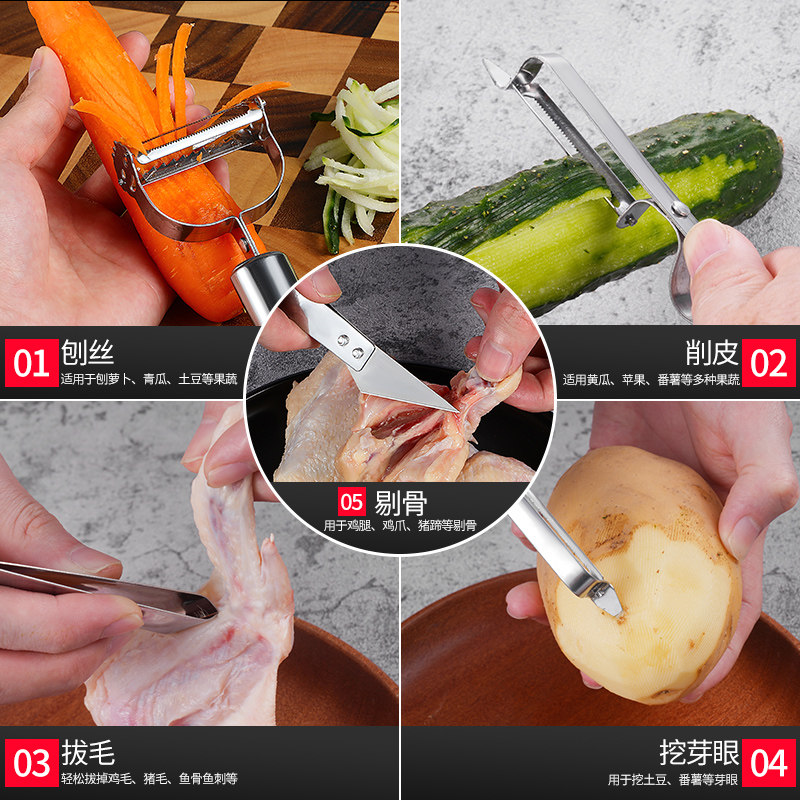 01 刨丝
适用于刨萝卜、青瓜、土豆等果蔬

削皮 02
适用黄瓜、苹果、番薯等多种果蔬

05 剔骨
用于鸡腿、鸡爪、猪蹄等剔骨

03 拔毛
轻松拔掉鸡毛、猪毛、鱼骨鱼刺等

挖芽眼 04
用于挖土豆、番薯等芽眼