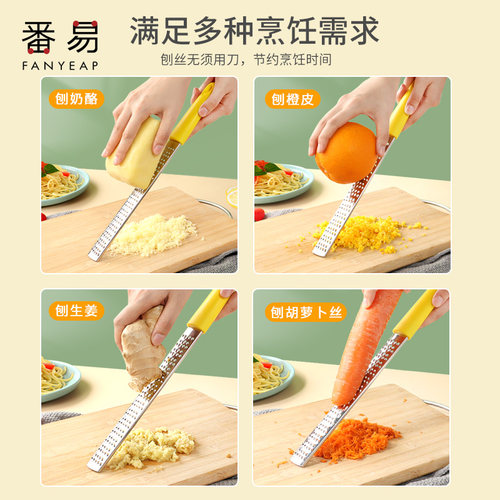 番易
FANYEAP

满足多种烹饪需求

刨丝无须用刀，节约烹饪时间

刨奶酪

刨橙皮

刨生姜

刨胡萝卜丝