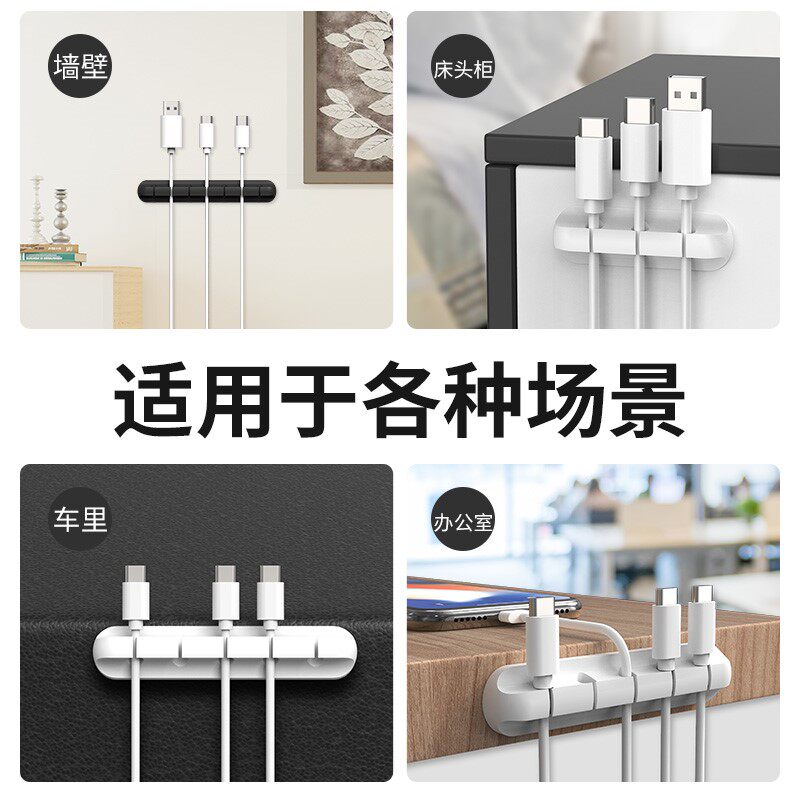 墙壁

床头柜

适用于各种场景

车里

办公室