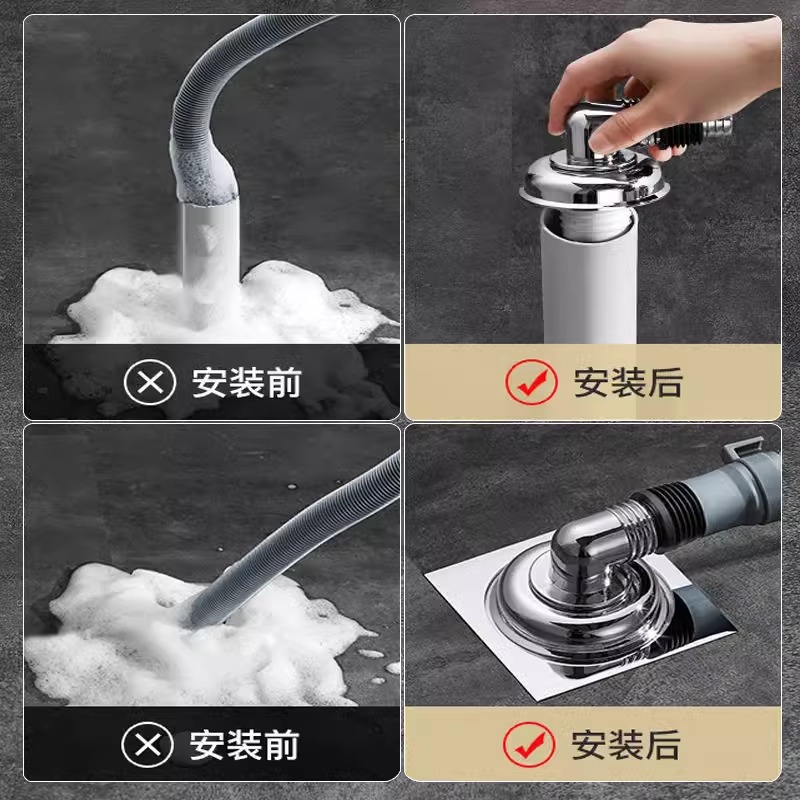 安装前

安装后

安装前

安装后