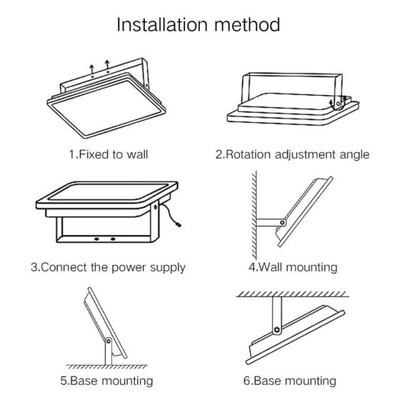 Installation method

1.Fixed to wall

2.Rotation adjustment angle

3.Connect the power supply

4.Wall mounting

5.Base mounting

6.Base mounting