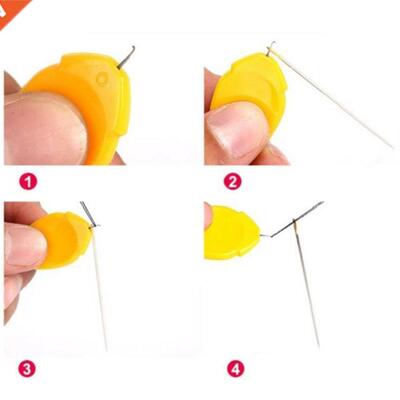 1

2

3

4