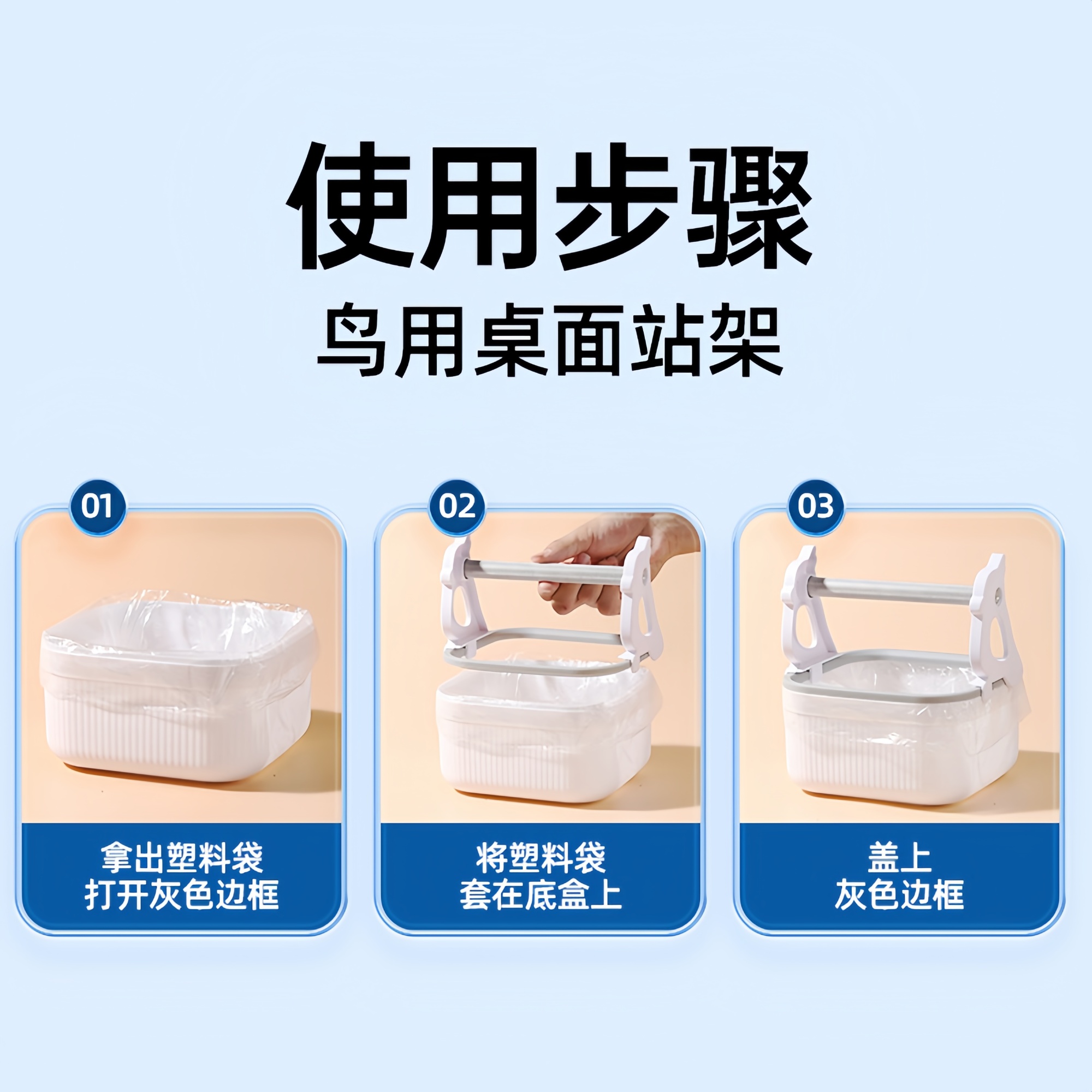 使用步骤
鸟用桌面站架

01
拿出塑料袋
打开灰色边框

02
将塑料袋
套在底盒上

03
盖上
灰色边框