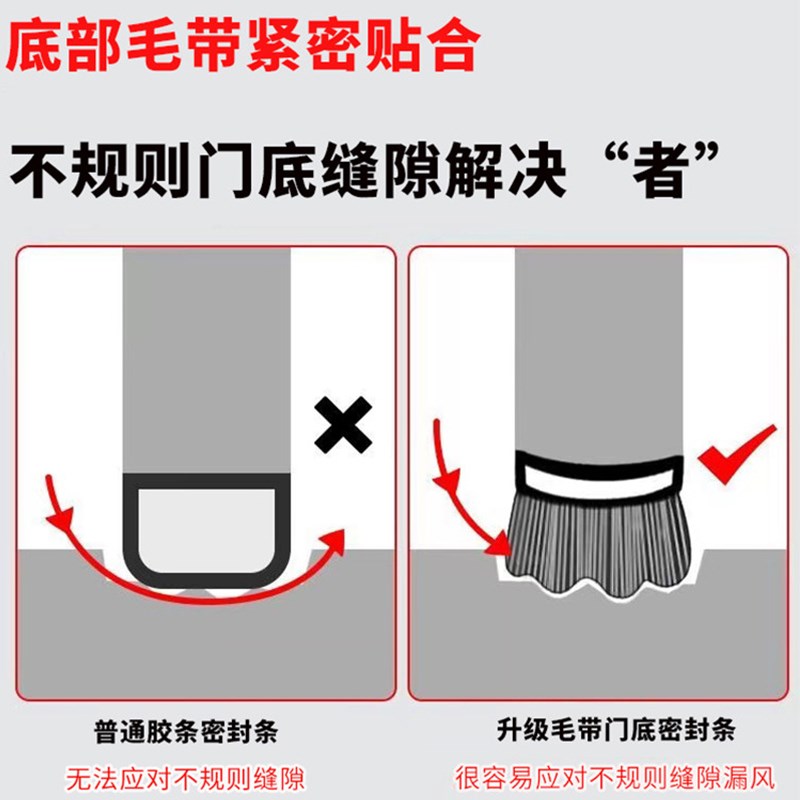 底部毛带紧密贴合

不规则门底缝隙解决“者”

普通胶条密封条

无法应对不规则缝隙

升级毛带门底密封条

很容易应对不规则缝隙漏风