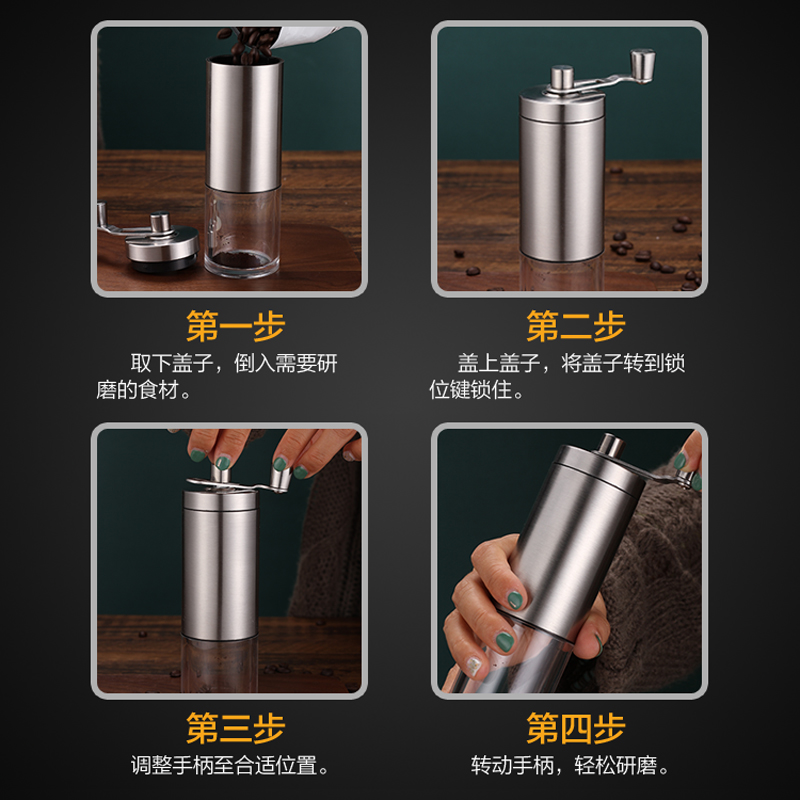 第一步

取下盖子，倒入需要研磨的食材。

第二步

盖上盖子，将盖子转到锁位键锁住。

第三步

调整手柄至合适位置。

第四步

转动手柄，轻松研磨。