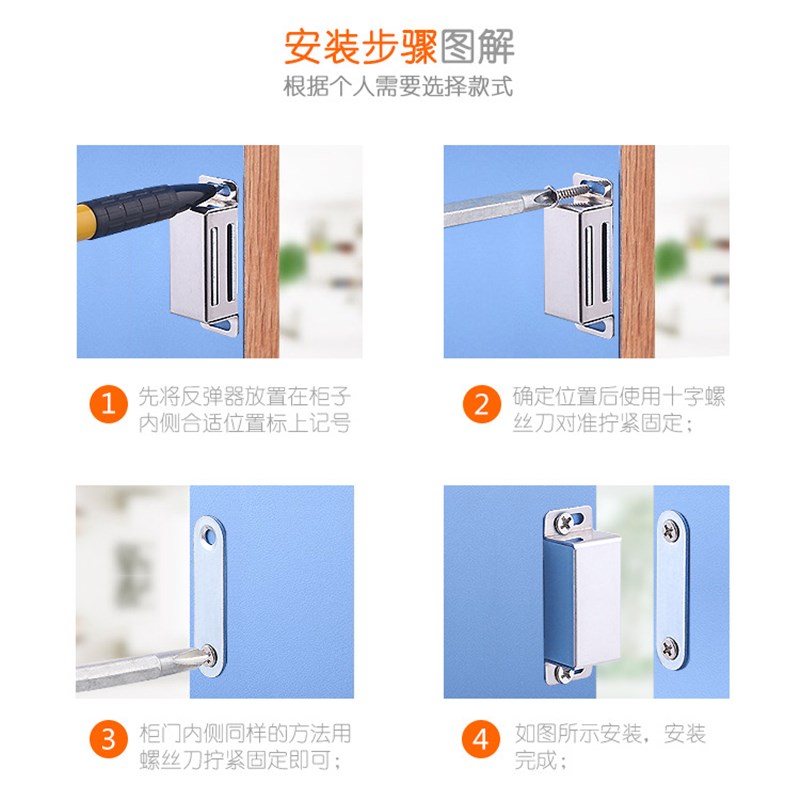 安装步骤图解
根据个人需要选择款式

1 先将反弹器放置在柜子内侧合适位置标上记号

2 确定位置后使用十字螺丝刀对准拧紧固定；

3 柜门内侧同样的方法用螺丝刀拧紧固定即可；

4 如图所示安装，安装完成；