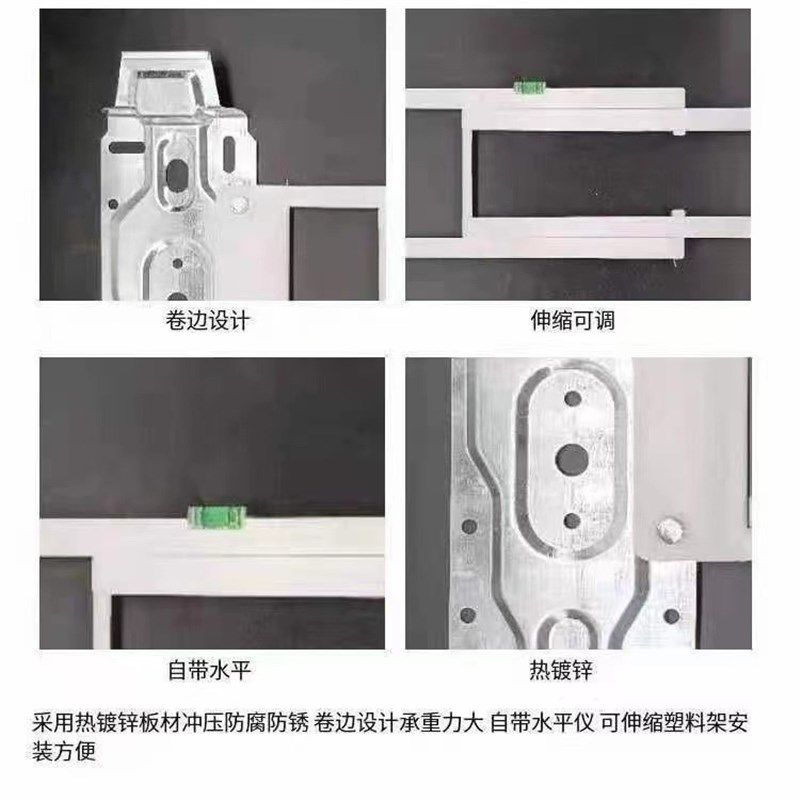 卷边设计

伸缩可调

自带水平

热镀锌

采用热镀锌板材冲压防腐防锈 卷边设计承重力大 自带水平仪 可伸缩塑料架安装方便