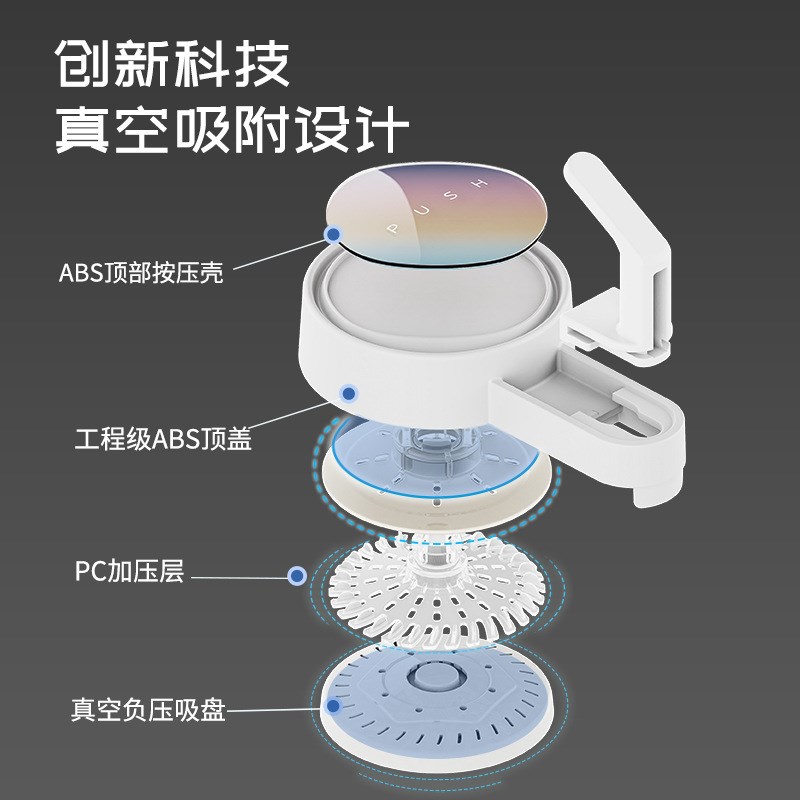 创新科技
真空吸附设计

PUSH

ABS顶部按压壳

工程级ABS顶盖

PC加压层

真空负压吸盘