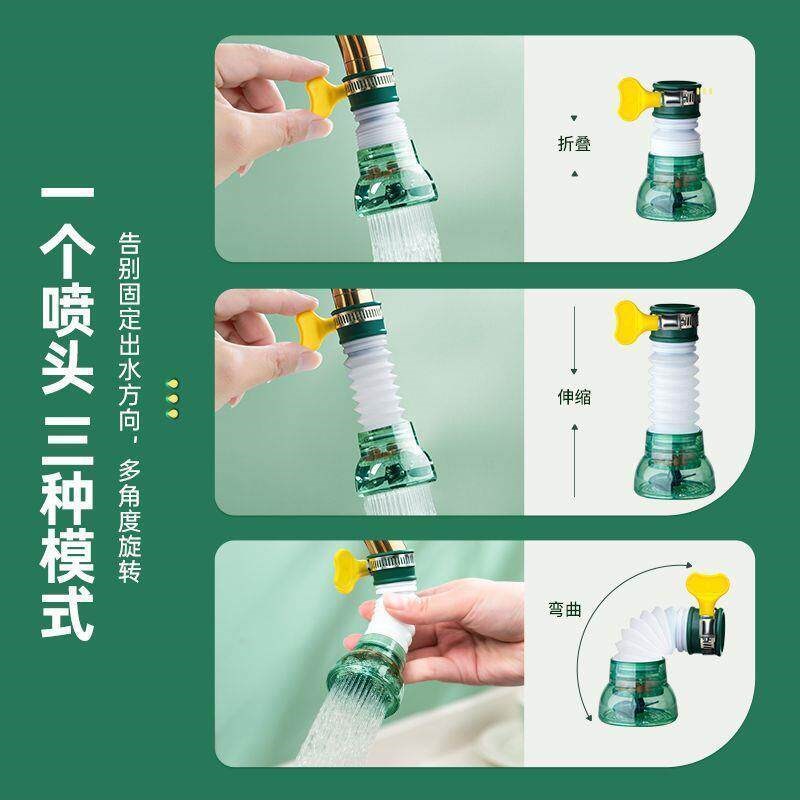 一个喷头 三种模式

告别固定出水方向，多角度旋转

折叠

伸缩

弯曲