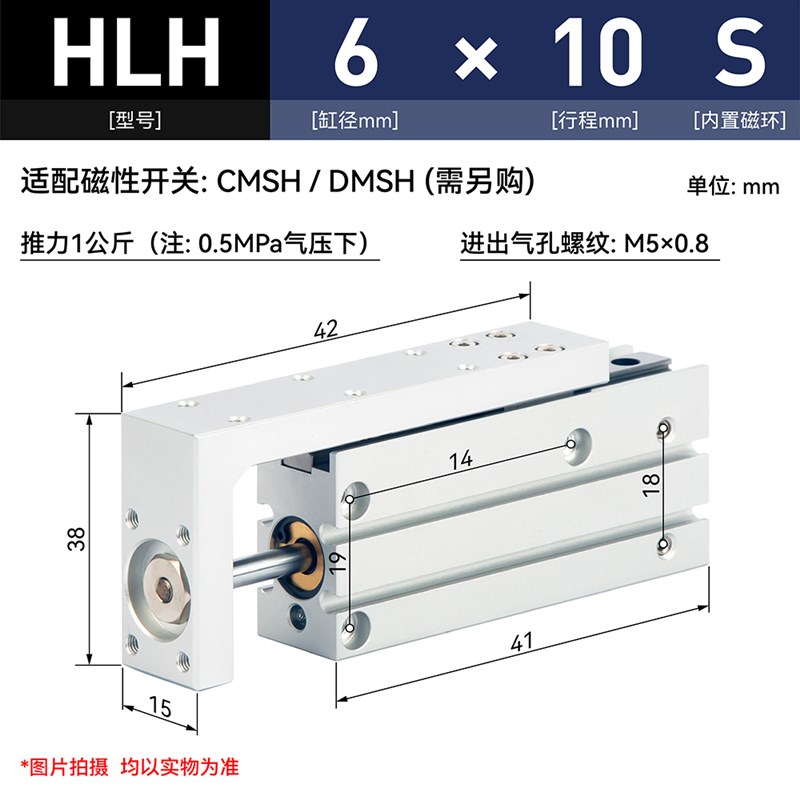 HLH 6 × 10 S

[型号] [缸径mm] [行程mm] [内置磁环]

适配磁性开关: CMSH / DMSH (需另购)

单位: mm

推力1公斤（注: 0.5MPa气压下）

进出气孔螺纹: M5×0.8

42

14

18

38

19

41

15

*图片拍摄 均以实物为准