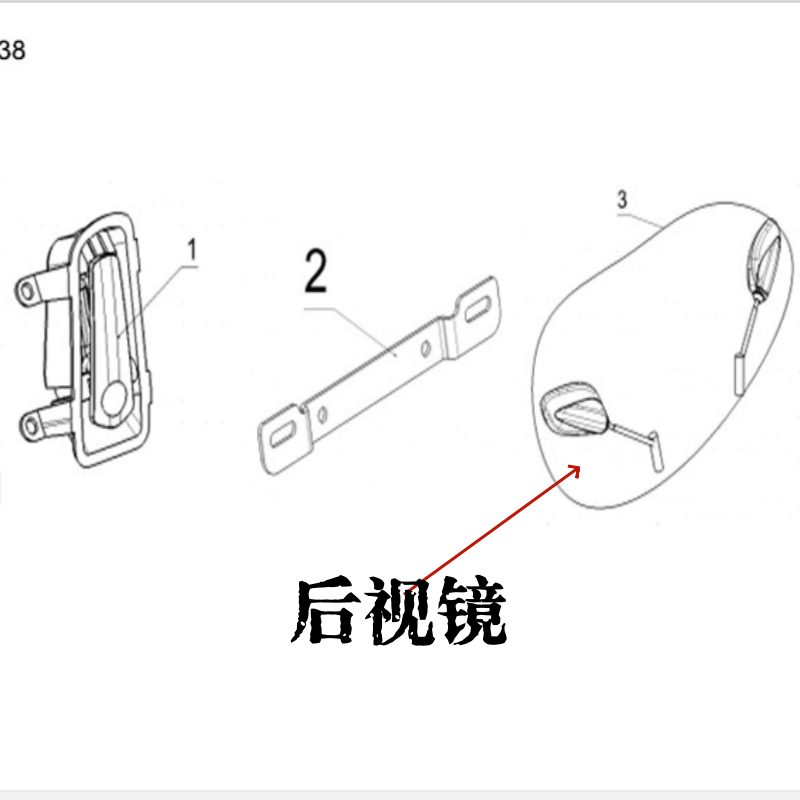 38

1

2

3

后视镜