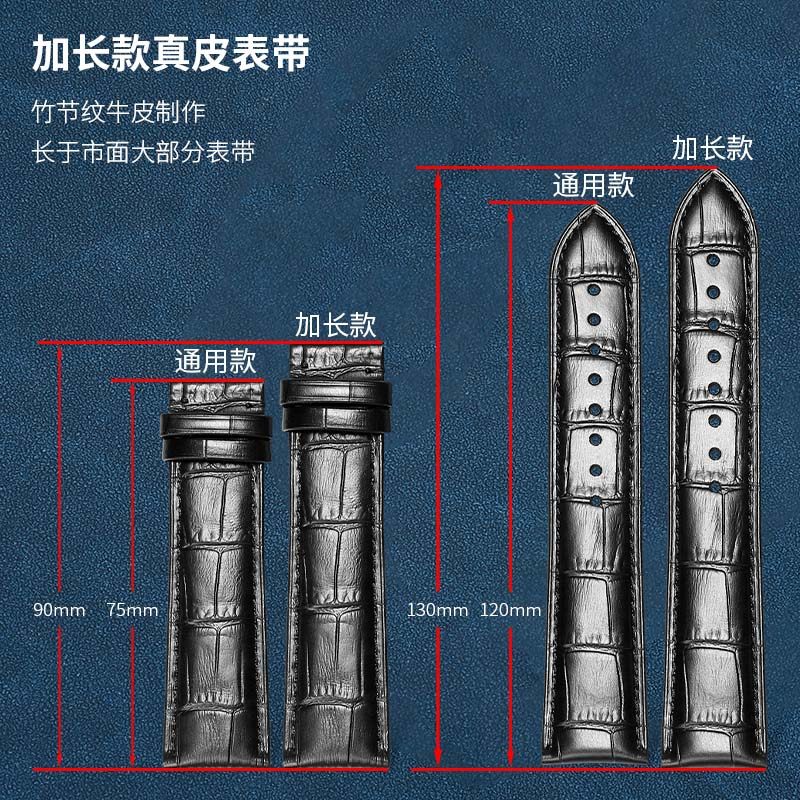 加长款真皮表带

竹节纹牛皮制作

长于市面大部分表带

加长款

通用款

90mm

75mm

加长款

通用款

130mm

120mm