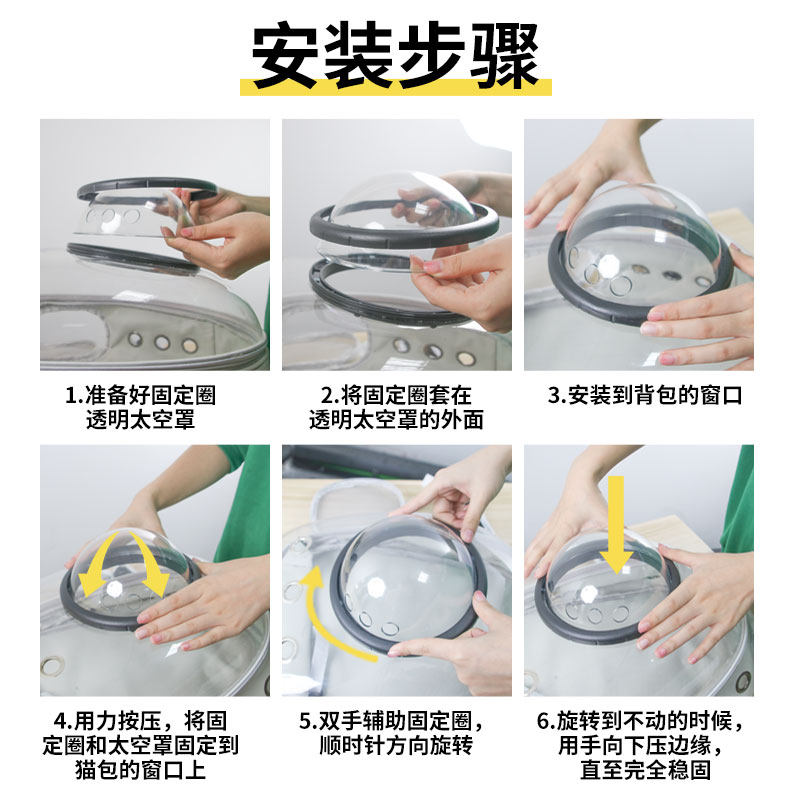 安装步骤

1.准备好固定圈 透明太空罩

2.将固定圈套在 透明太空罩的外面

3.安装到背包的窗口

4.用力按压，将固定圈和太空罩固定到猫包的窗口上

5.双手辅助固定圈，顺时针方向旋转

6.旋转到不动的时候，用手向下压边缘，直至完全稳固