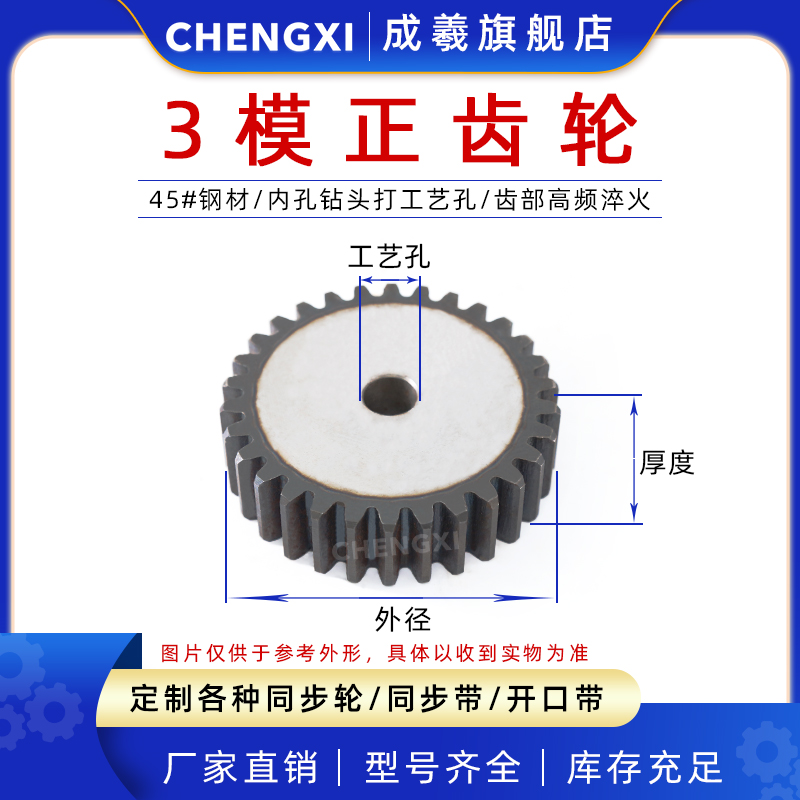 CHENGXI | 成羲旗舰店

3 模 正 齿 轮

45#钢材/内孔钻头打工艺孔/齿部高频淬火

工艺孔

厚度

CHENGXI

外径

图片仅供于参考外形，具体以收到实物为准

定制各种同步轮/同步带/开口带

厂家直销 | 型号齐全 | 库存充足