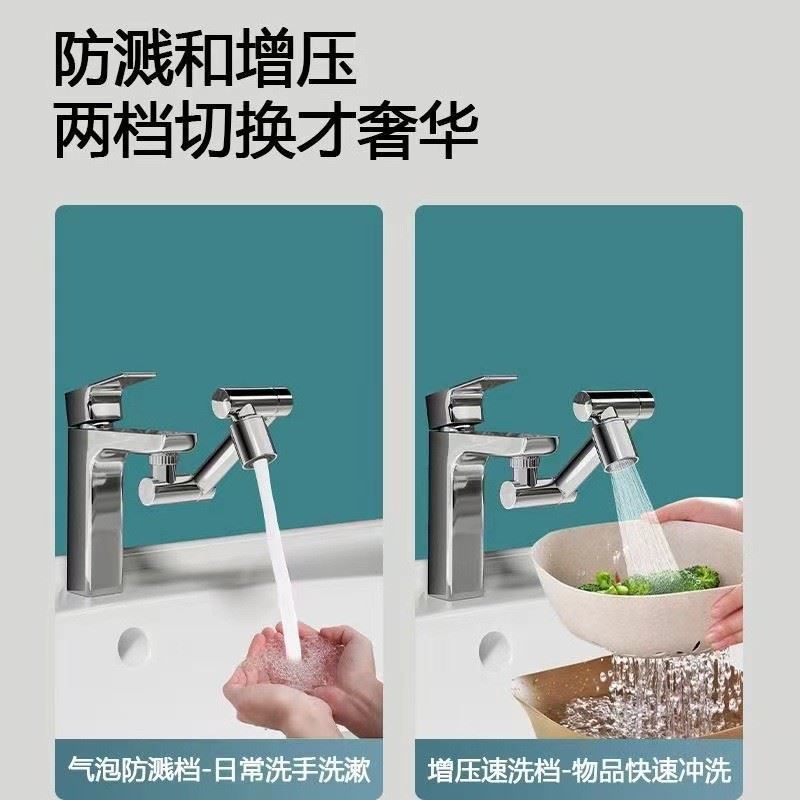 防溅和增压
两档切换才奢华

气泡防溅档-日常洗手洗漱

增压速洗档-物品快速冲洗