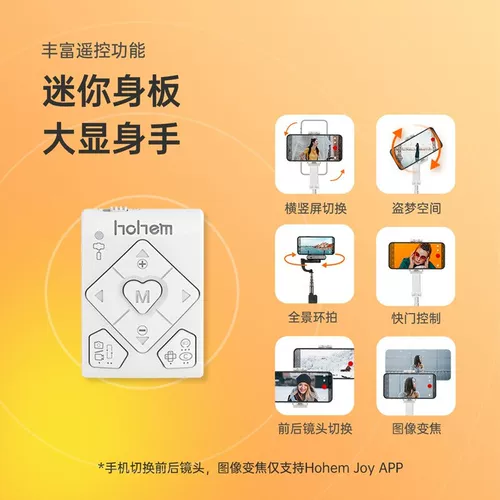 丰富遥控功能

迷你身板
大显身手

hohem

M

横竖屏切换

盗梦空间

全景环拍

快门控制

前后镜头切换

图像变焦

*手机切换前后镜头，图像变焦仅支持Hohem Joy APP