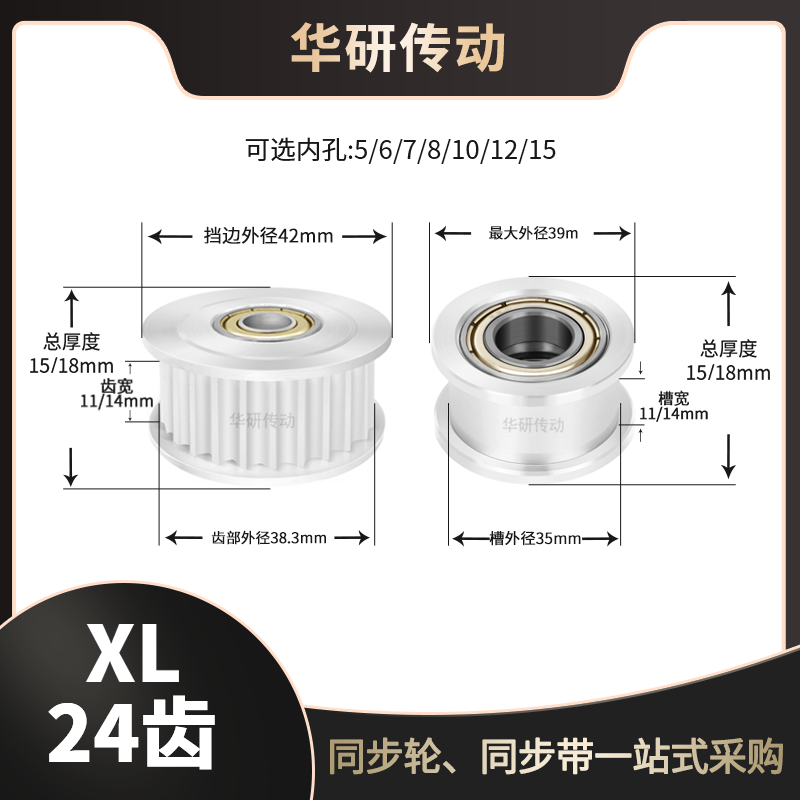 华研传动

可选内孔:5/6/7/8/10/12/15

挡边外径42mm

总厚度
15/18mm

齿宽
11/14mm

华研传动

齿部外径38.3mm

最大外径39m

总厚度
15/18mm

槽宽
11/14mm

华研传动

槽外径35mm

XL
24齿

同步轮、同步带一站式采购