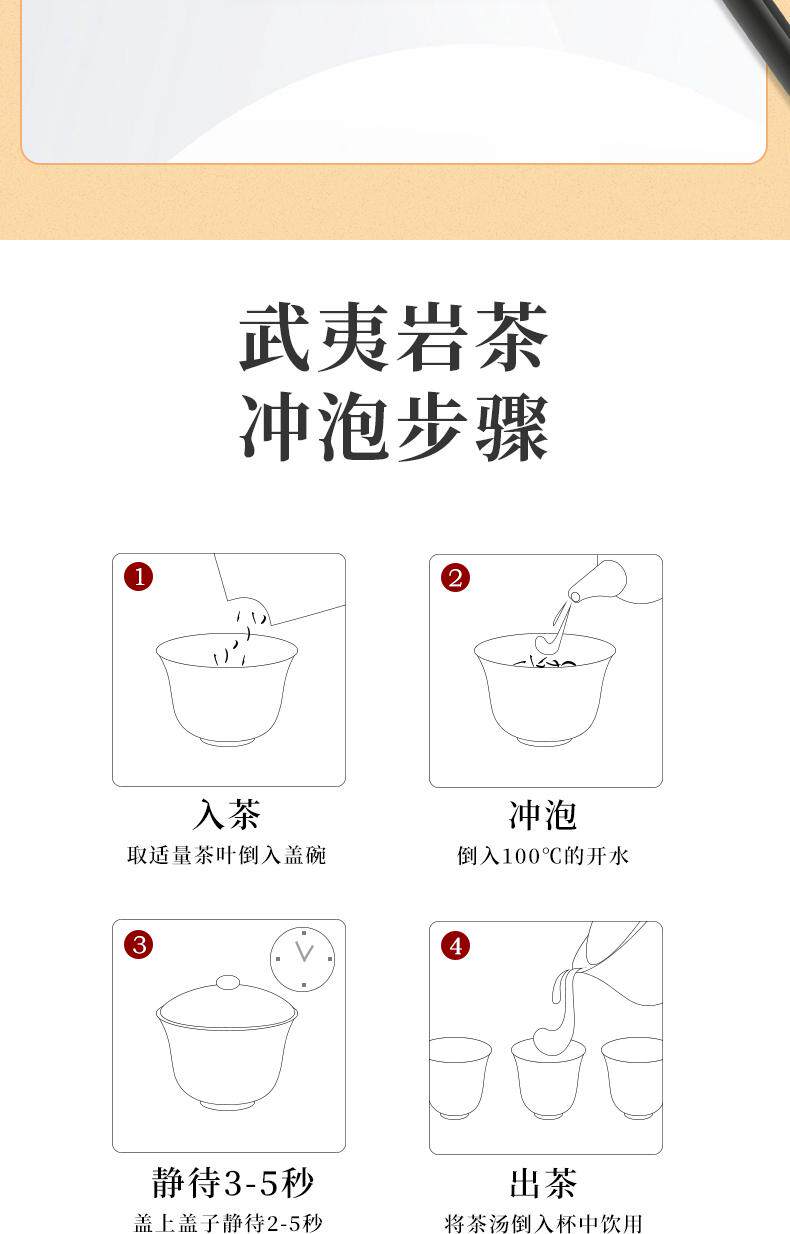 武夷岩茶
冲泡步骤

1

入茶
取适量茶叶倒入盖碗

2

冲泡
倒入100℃的开水

3

静待3-5秒
盖上盖子静待2-5秒

4

出茶
将茶汤倒入杯中饮用