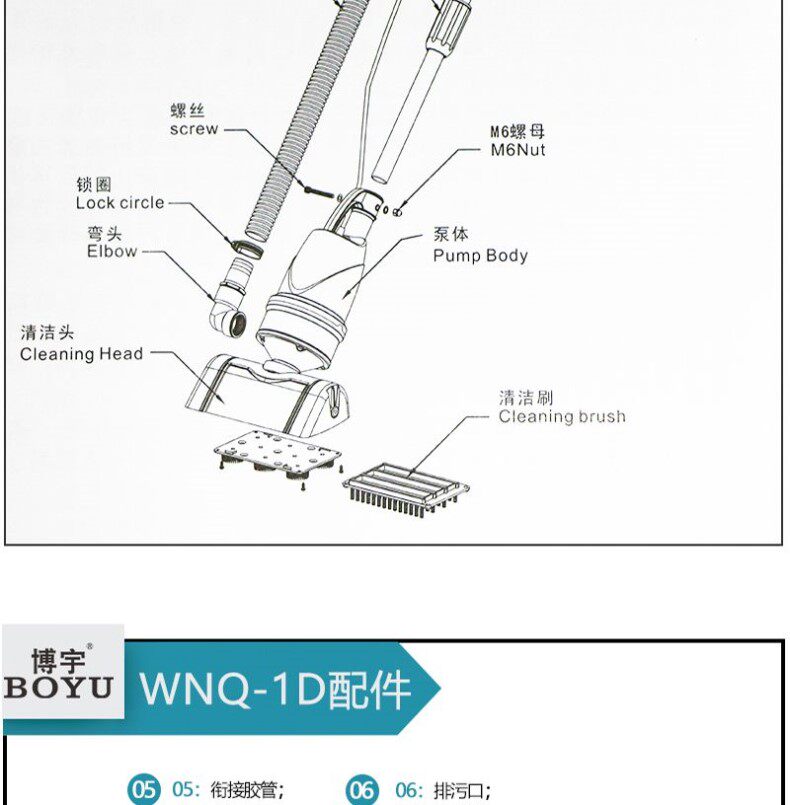 螺丝
screw

M6螺母
M6Nut

锁圈
Lock circle

弯头
Elbow

泵体
Pump Body

清洁头
Cleaning Head

清洁刷
Cleaning brush

博宇®
BOYU

WNQ-1D配件

05 05: 衔接胶管;

06 06: 排污口;