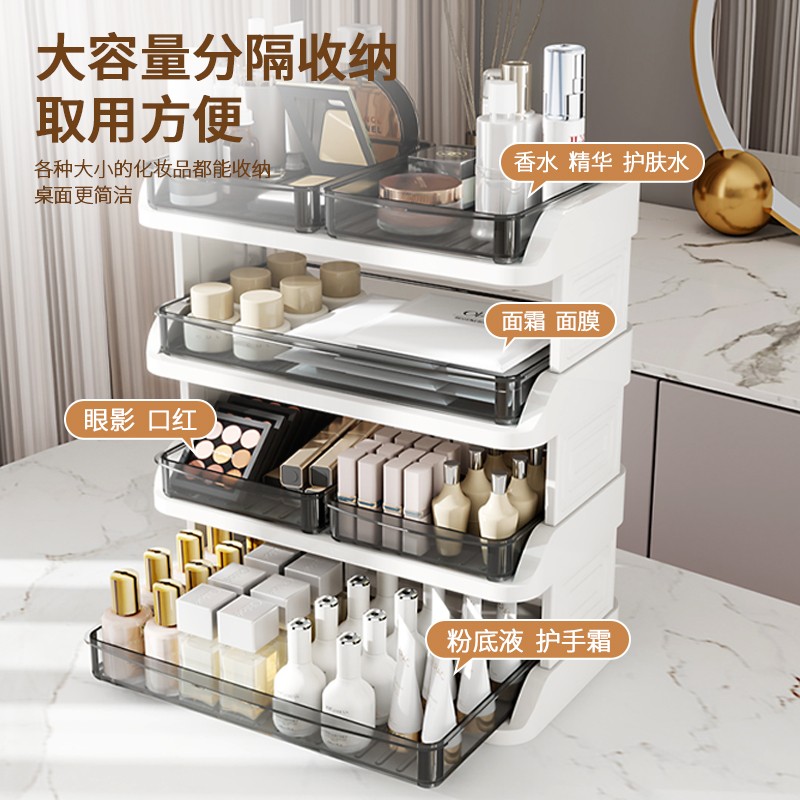 大容量分隔收纳
取用方便

各种大小的化妆品都能收纳
桌面更简洁

香水 精华 护肤水

面霜 面膜

眼影 口红

粉底液 护手霜