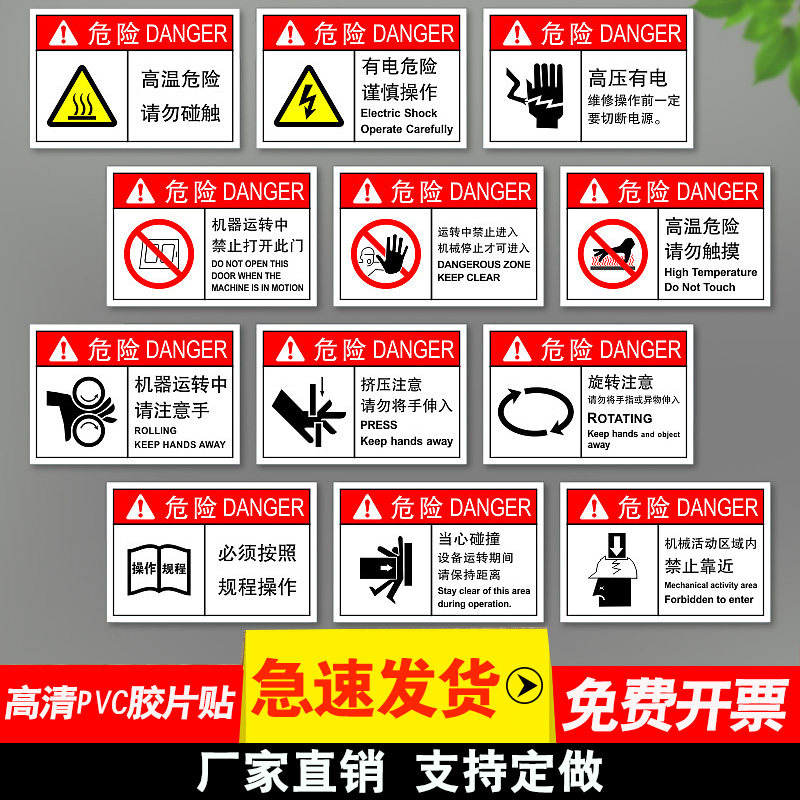 危险 DANGER
高温危险
请勿碰触

危险 DANGER
有电危险
谨慎操作
Electric Shock
Operate Carefully

危险 DANGER
高压有电
维修操作前一定要切断电源。

危险 DANGER
机器运转中
禁止打开此门
DO NOT OPEN THIS DOOR WHEN THE MACHINE IS IN MOTION

危险 DANGER
运转中禁止进入
机械停止才可进入
DANGEROUS ZONE
KEEP CLEAR

危险 DANGER
高温危险
请勿触摸
High Temperature
Do Not Touch

危险 DANGER
机器运转中
请注意手
ROLLING
KEEP HANDS AWAY

危险 DANGER
挤压注意
请勿将手伸入
PRESS
Keep hands away

危险 DANGER
旋转注意
请勿将手指或异物伸入
ROTATING
Keep hands and object away

危险 DANGER
操作 规程
必须按照
规程操作

危险 DANGER
当心碰撞
设备运转期间
请保持距离
Stay clear of this area during operation.

危险 DANGER
机械活动区域内
禁止靠近
Mechanical activity area
Forbidden to enter

高清PVC胶片贴
急速发货
免费开票
厂家直销 支持定做