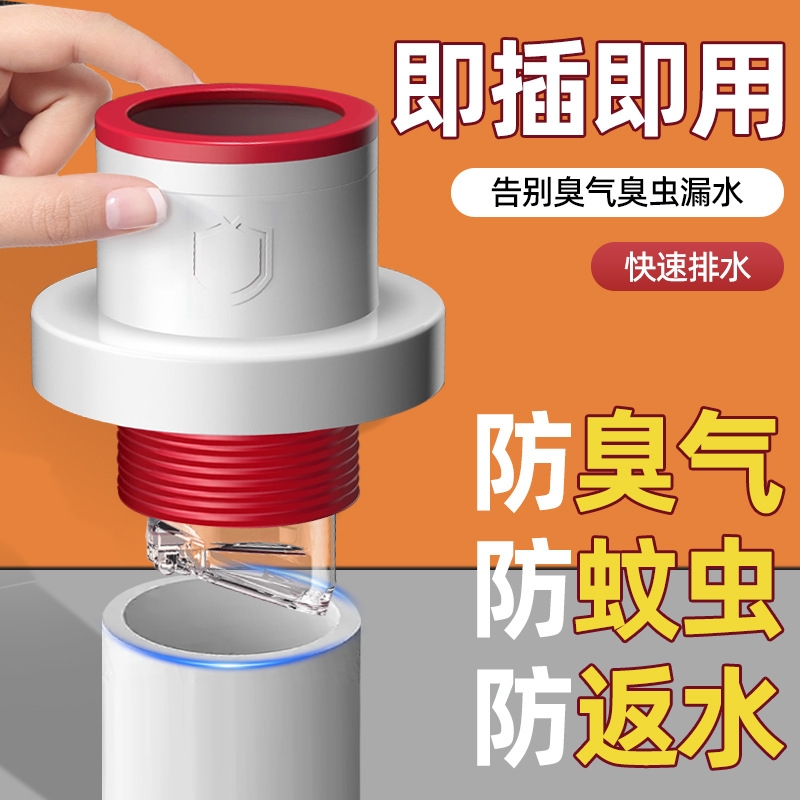 即插即用

告别臭气臭虫漏水

快速排水

防臭气
防蚊虫
防返水