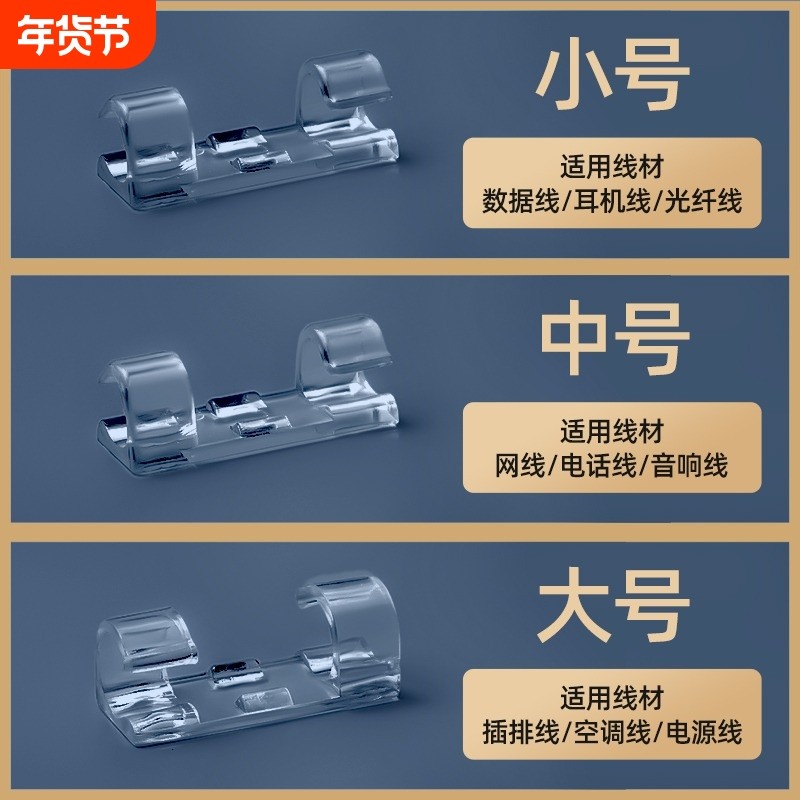 年货节

小号

适用线材
数据线/耳机线/光纤线

中号

适用线材
网线/电话线/音响线

大号

适用线材
插排线/空调线/电源线