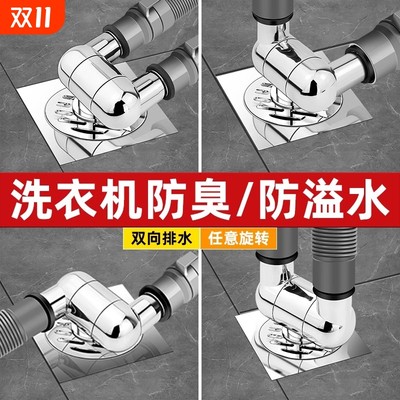 双11

洗衣机防臭/防溢水

双向排水 任意旋转