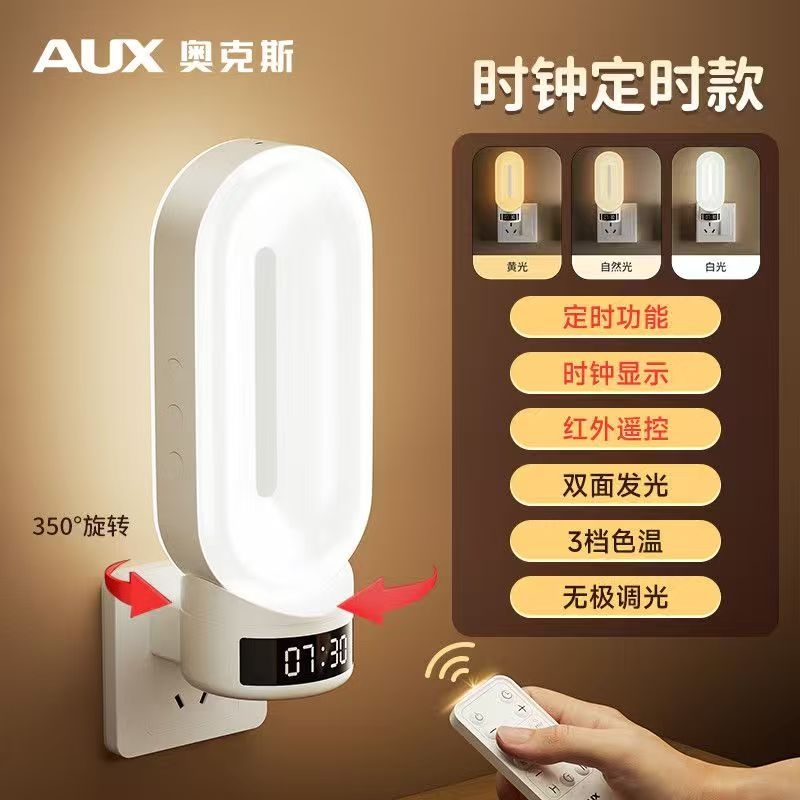 AUX 奥克斯

时钟定时款

黄光

自然光

白光

定时功能

时钟显示

红外遥控

双面发光

3档色温

无极调光

350°旋转

07:30