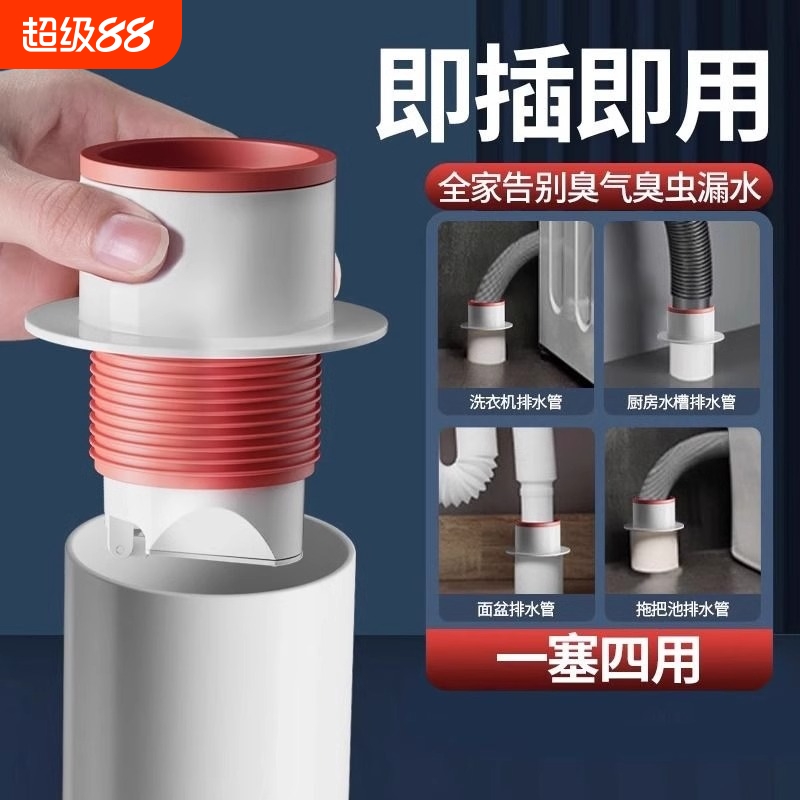 超级88

即插即用

全家告别臭气臭虫漏水

洗衣机排水管

厨房水槽排水管

面盆排水管

拖把池排水管

一塞四用