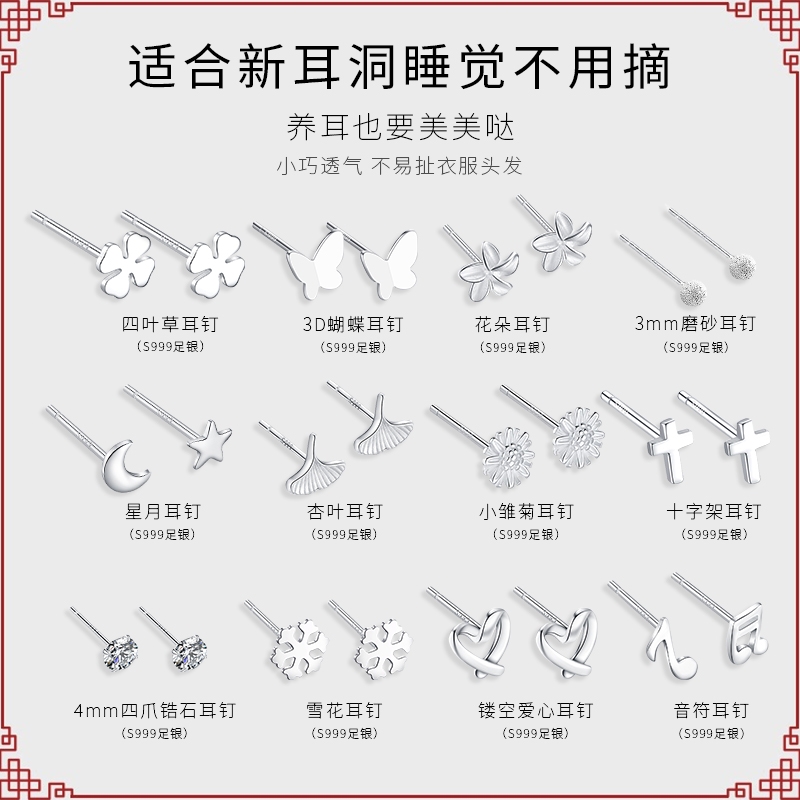 适合新耳洞睡觉不用摘

养耳也要美美哒

小巧透气 不易扯衣服头发

四叶草耳钉
（S999足银）

3D蝴蝶耳钉
（S999足银）

花朵耳钉
（S999足银）

3mm磨砂耳钉
（S999足银）

星月耳钉
（S999足银）

杏叶耳钉
（S999足银）

小雏菊耳钉
（S999足银）

十字架耳钉
（S999足银）

4mm四爪锆石耳钉
（S999足银）

雪花耳钉
（S999足银）

镂空爱心耳钉
（S999足银）

音符耳钉
（S999足银）