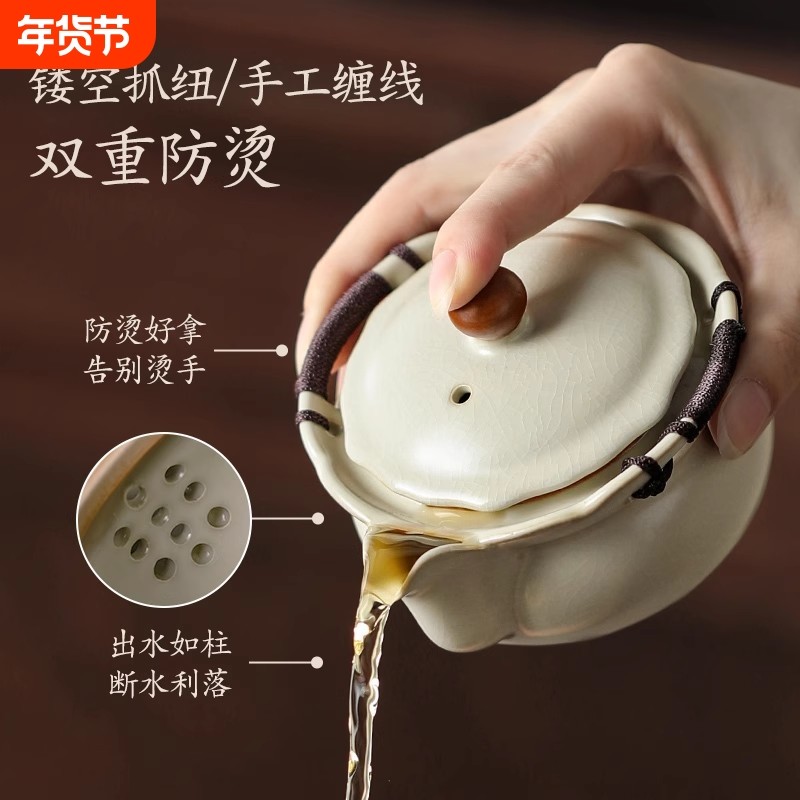 年货节

镂空抓纽/手工缠线

双重防烫

防烫好拿
告别烫手

出水如柱
断水利落