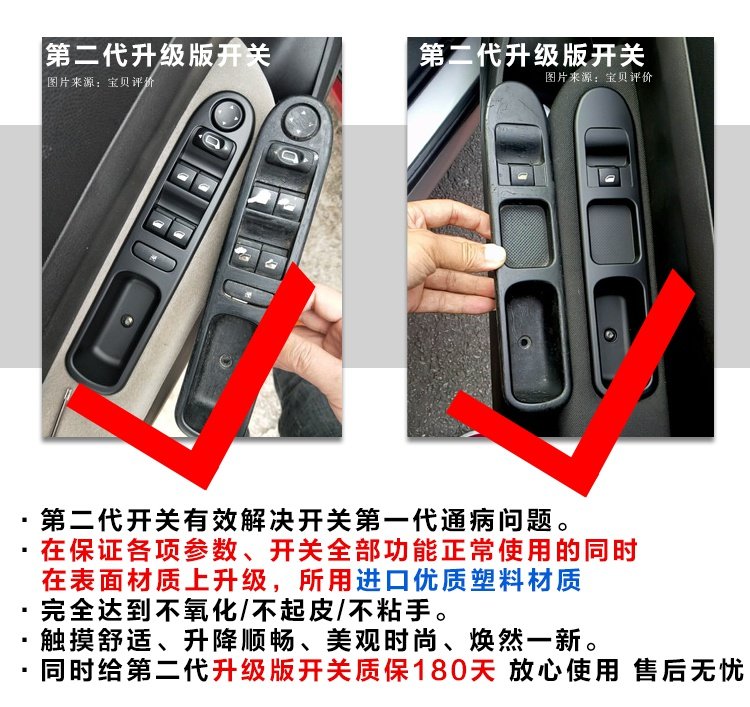 第二代升级版开关
图片来源：宝贝评价

第二代升级版开关
图片来源：宝贝评价

· 第二代开关有效解决开关第一代通病问题。
· 在保证各项参数、开关全部功能正常使用的同时在表面材质上升级，所用进口优质塑料材质
· 完全达到不氧化/不起皮/不粘手。
· 触摸舒适、升降顺畅、美观时尚、焕然一新。
· 同时给第二代升级版开关质保180天 放心使用 售后无忧