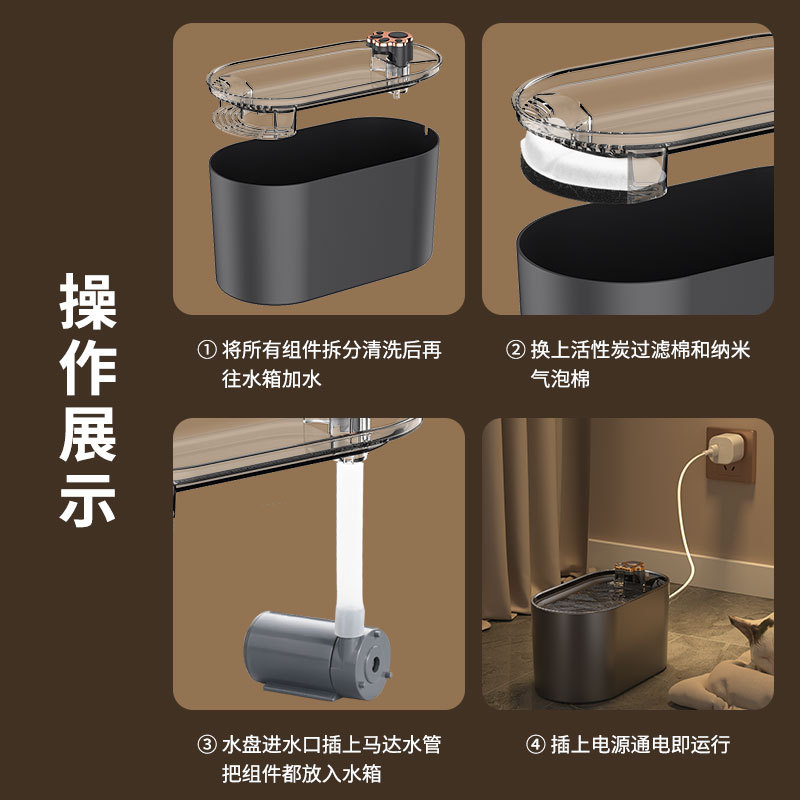 操作展示

① 将所有组件拆分清洗后再往水箱加水

② 换上活性炭过滤棉和纳米气泡棉

③ 水盘进水口插上马达水管把组件都放入水箱

④ 插上电源通电即运行