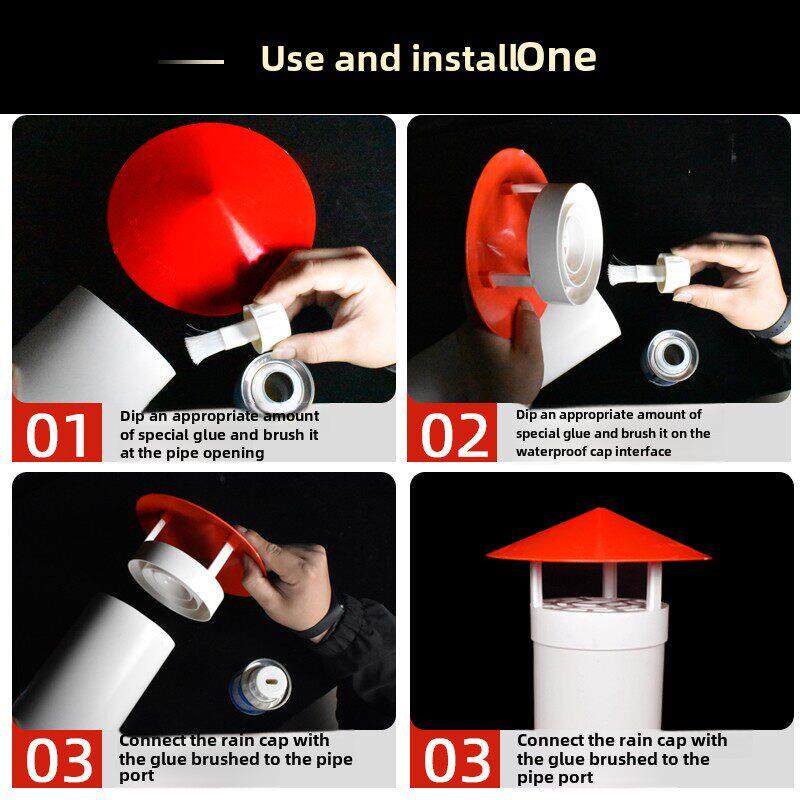 Use and installOne

01
Dip an appropriate amount of special glue and brush it at the pipe opening

02
Dip an appropriate amount of special glue and brush it on the waterproof cap interface

03
Connect the rain cap with the glue brushed to the pipe port

03
Connect the rain cap with the glue brushed to the pipe port