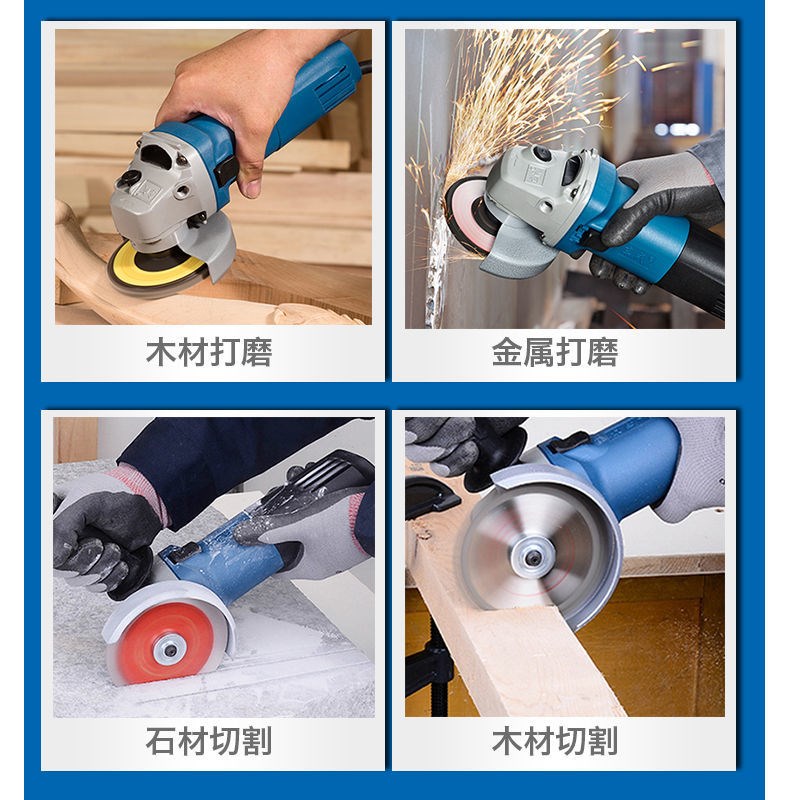 木材打磨

金属打磨

石材切割

木材切割